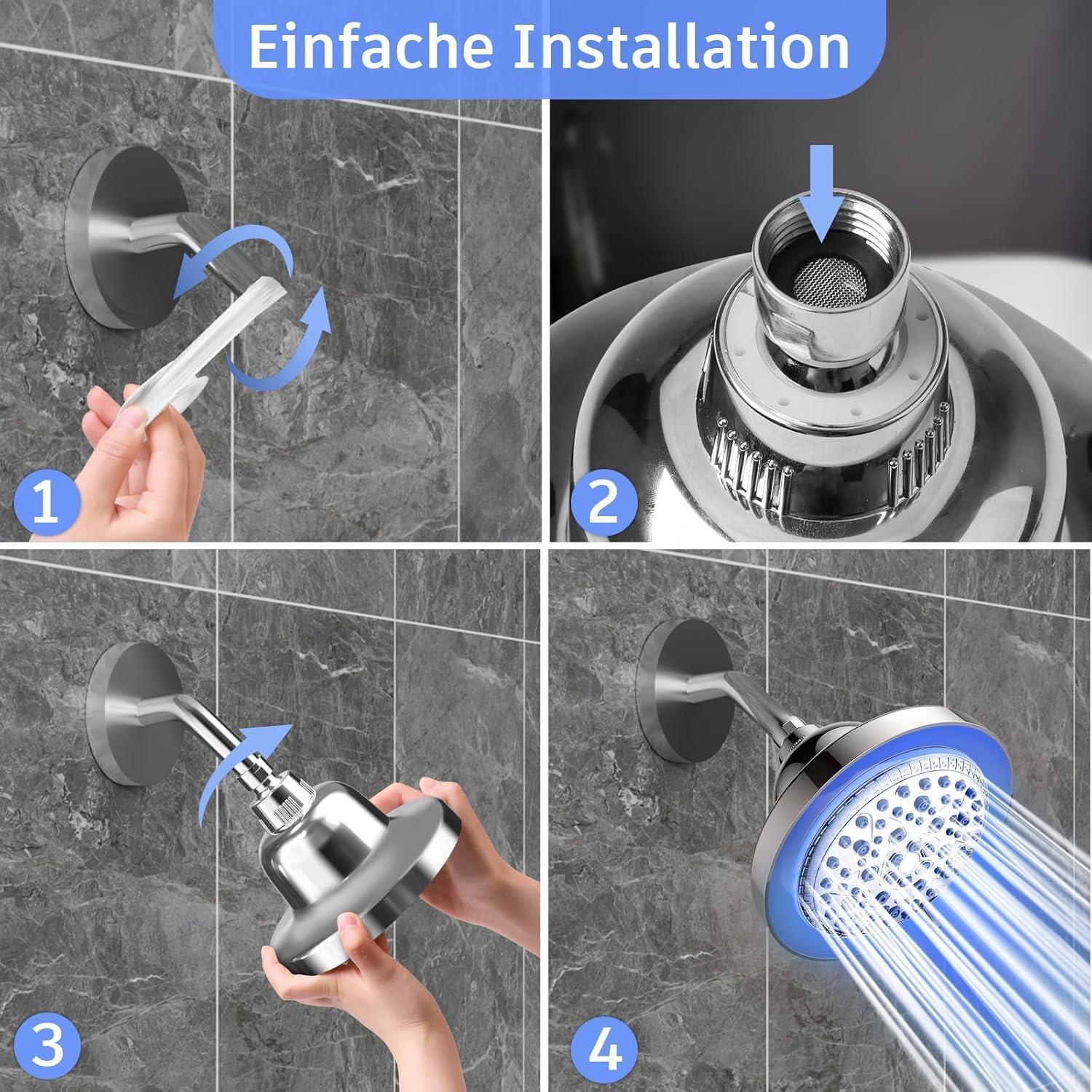 Einfache Installation

1

2

3

4